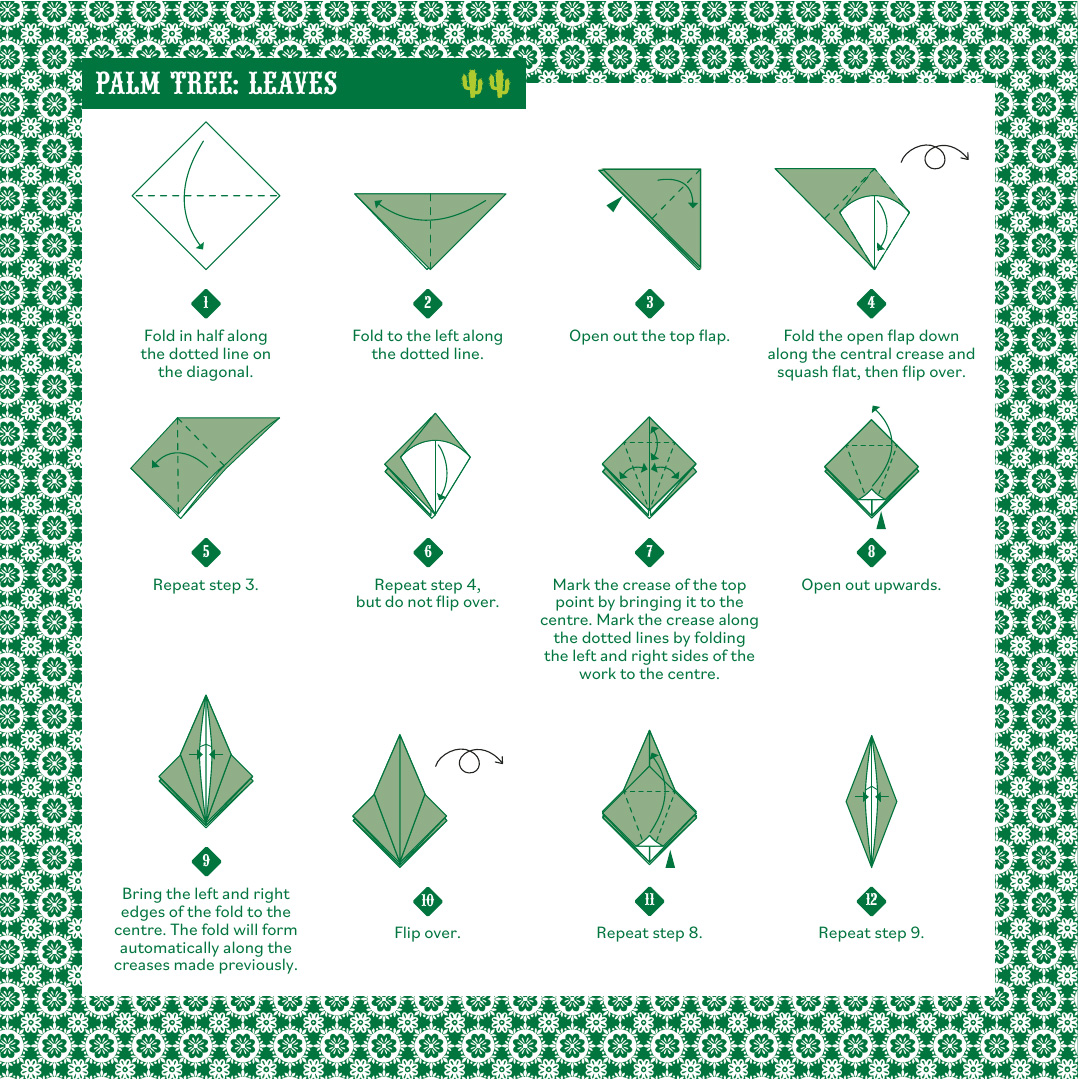 PALM TREE: LEAVES

1
Fold in half along the dotted line on the diagonal.

2
Fold to the left along the dotted line.

3
Open out the top flap.

4
Fold the open flap down along the central crease and squash flat, then flip over.

5
Repeat step 3.

6
Repeat step 4, but do not flip over.

7
Mark the crease of the top point by bringing it to the centre. Mark the crease along the dotted lines by folding the left and right sides of the work to the centre.

8
Open out upwards.

9
Bring the left and right edges of the fold to the centre. The fold will form automatically along the creases made previously.

10
Flip over.

11
Repeat step 8.

12
Repeat step 9.