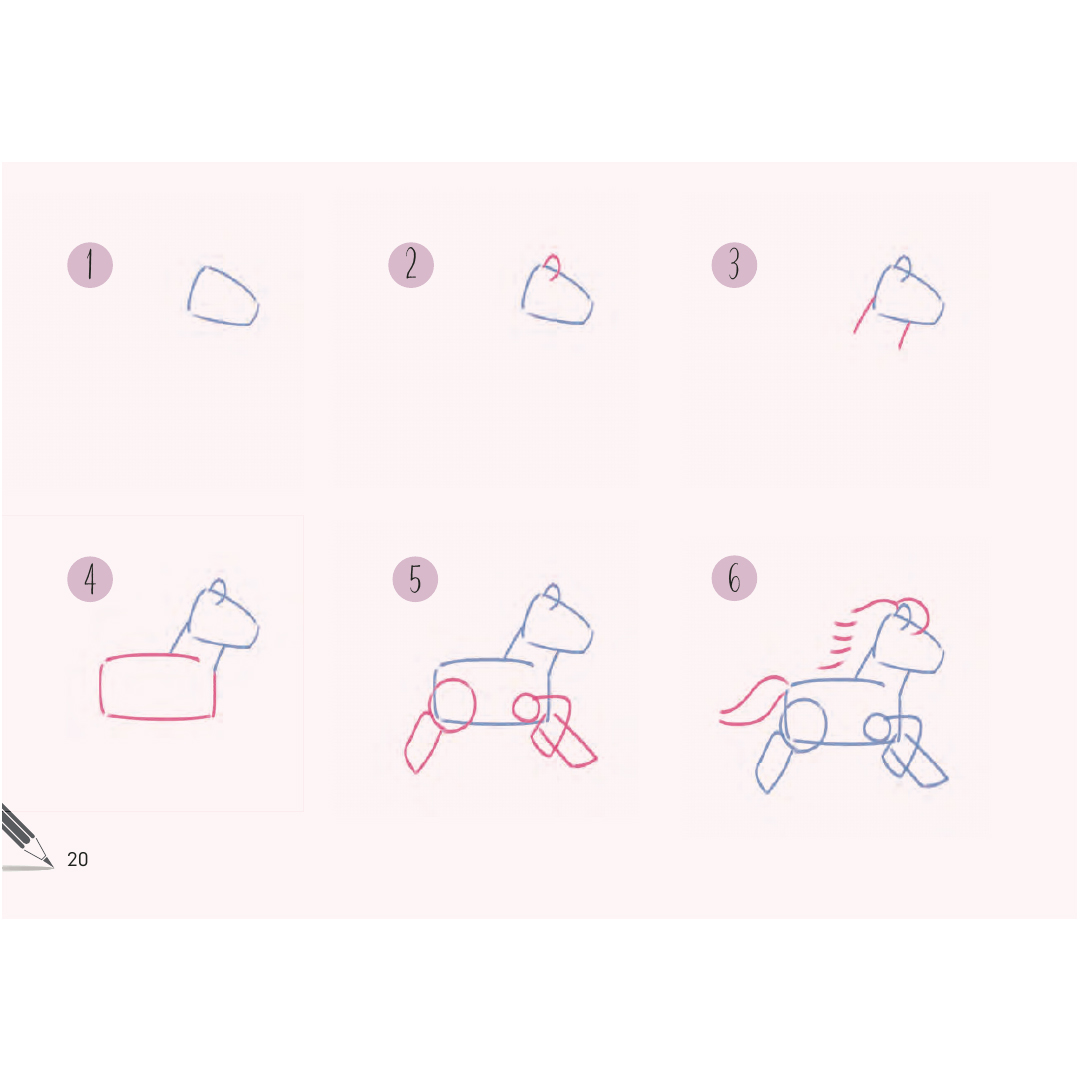 1

2

3

4

5

6

20