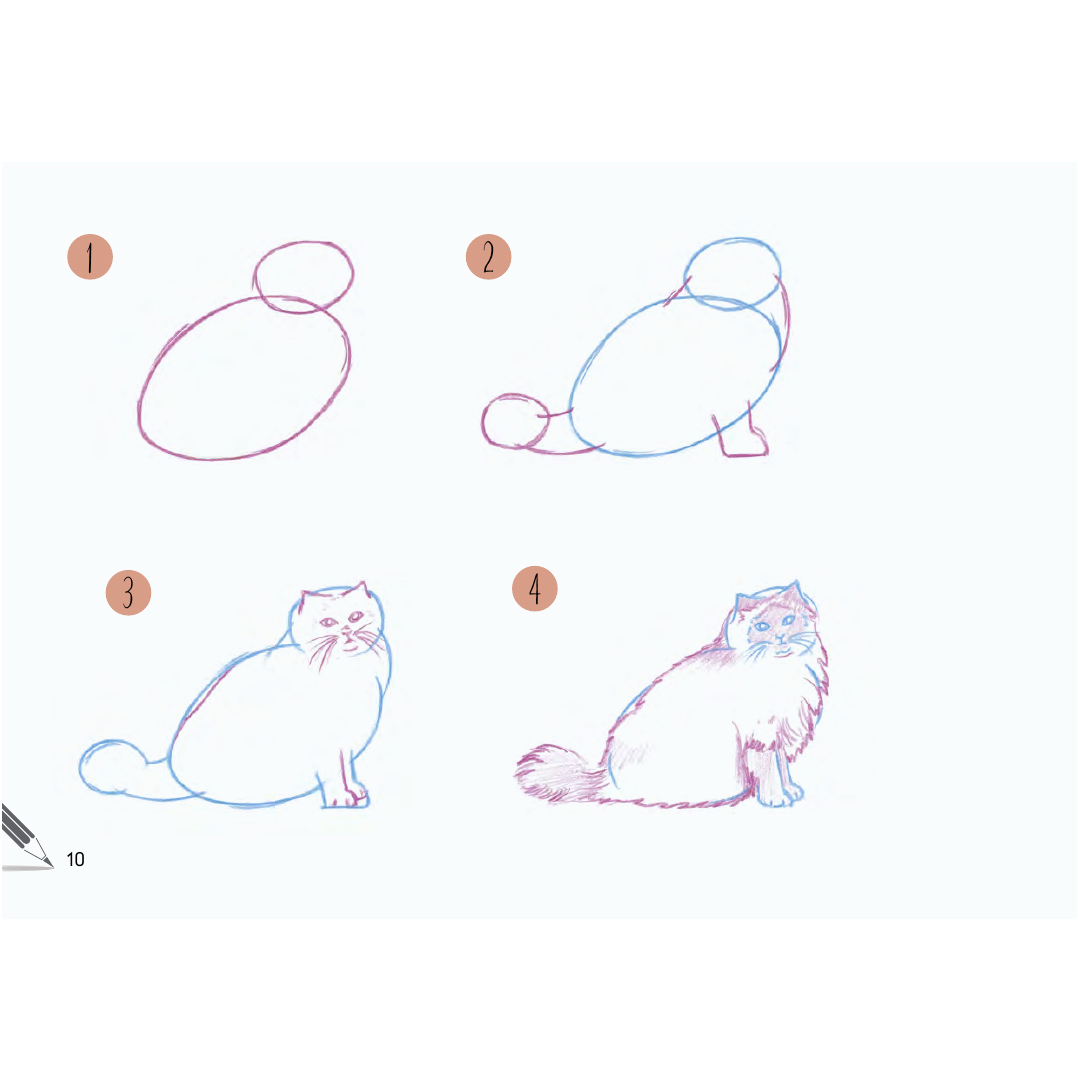 1

2

3

4

10