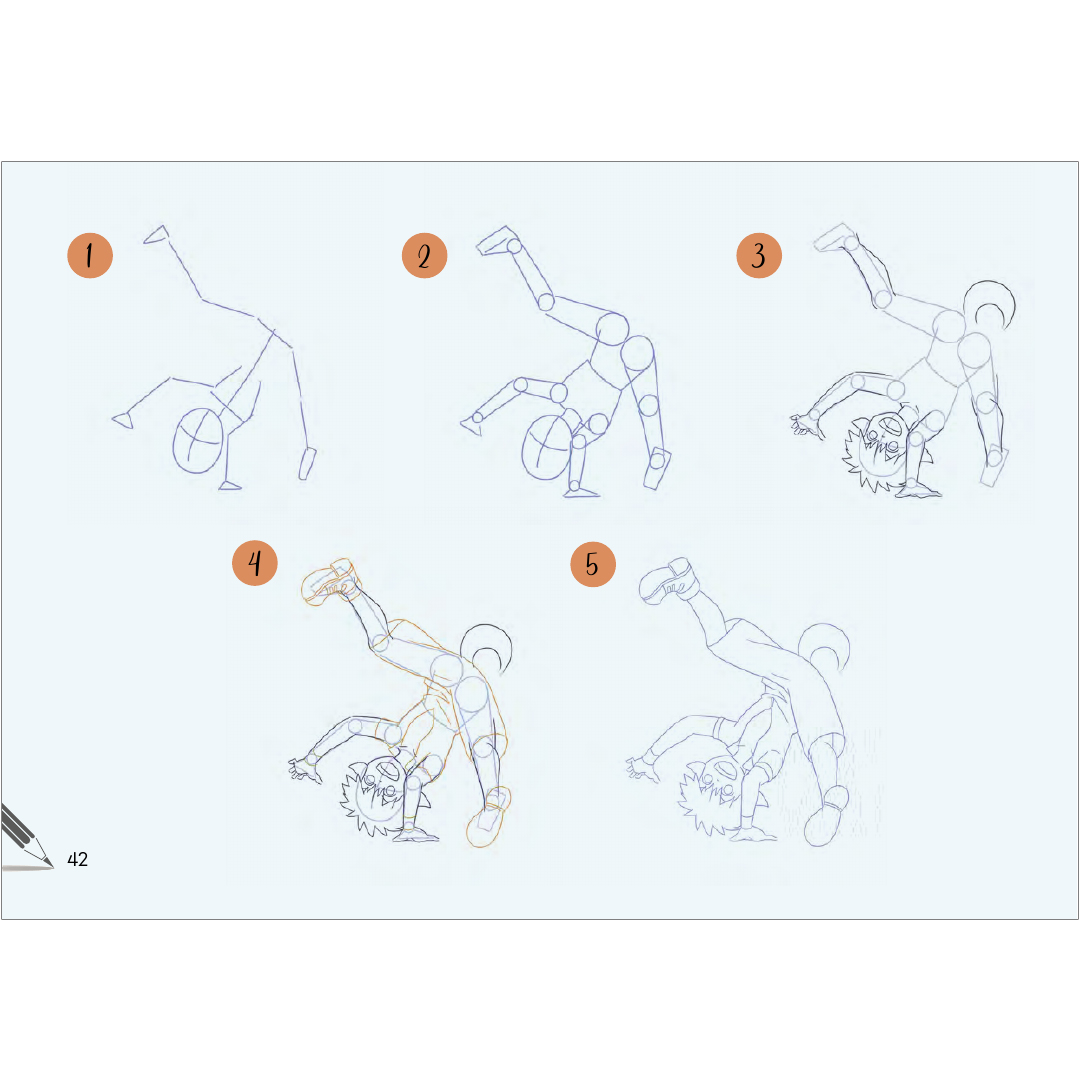 1

2

3

4

5

42