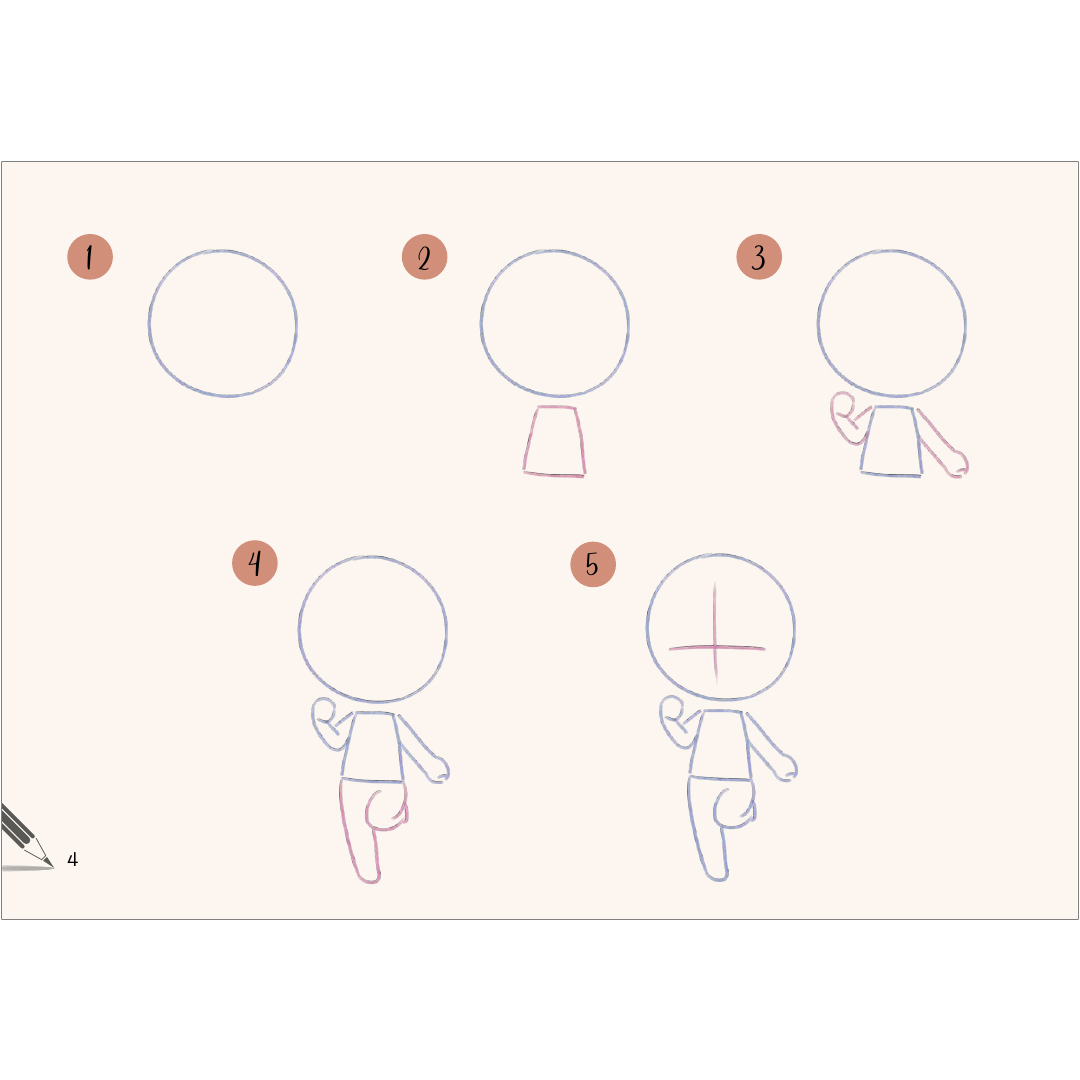 1

2

3

4

5

4