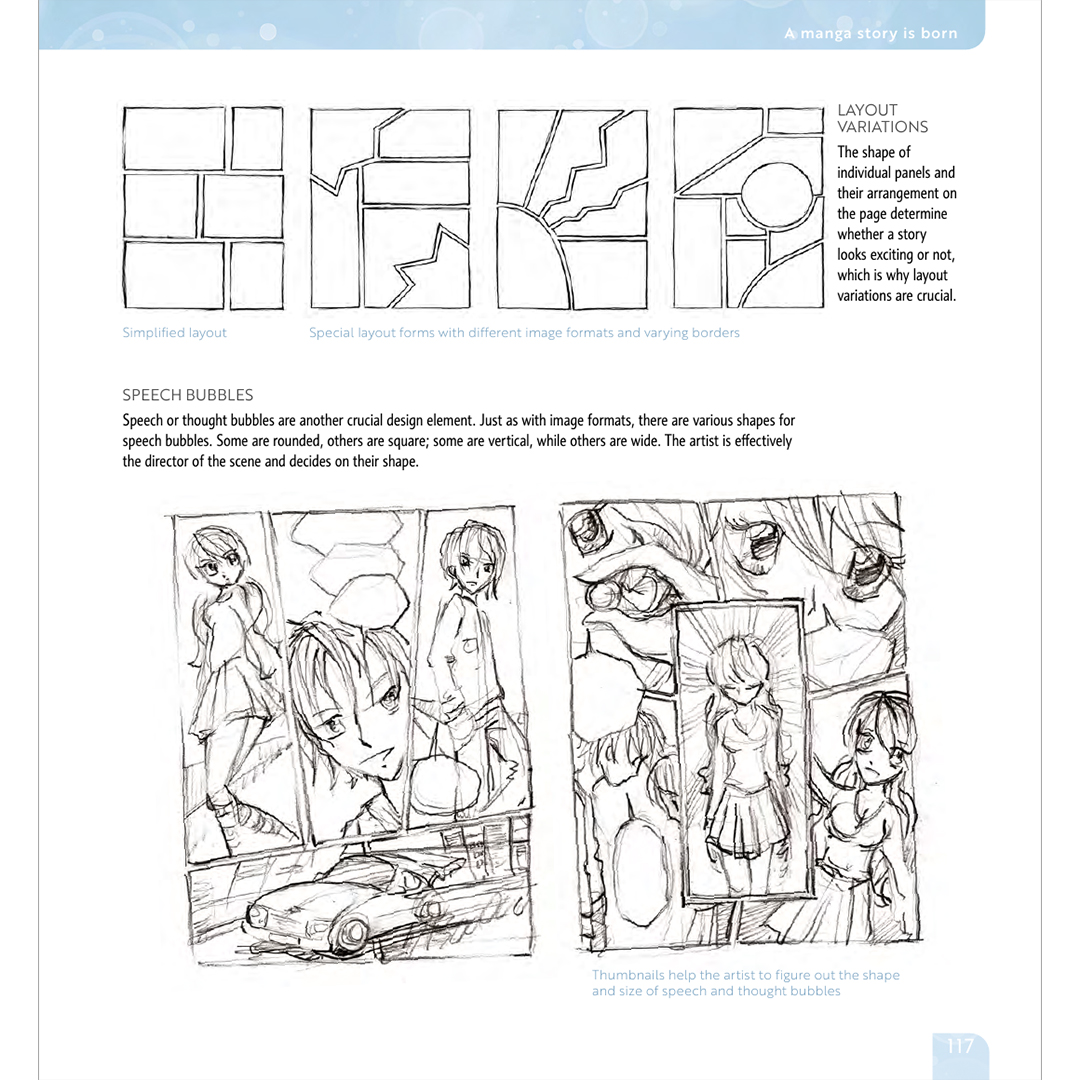 A manga story is born

LAYOUT VARIATIONS

The shape of individual panels and their arrangement on the page determine whether a story looks exciting or not, which is why layout variations are crucial.

Simplified layout

Special layout forms with different image formats and varying borders

SPEECH BUBBLES

Speech or thought bubbles are another crucial design element. Just as with image formats, there are various shapes for speech bubbles. Some are rounded, others are square; some are vertical, while others are wide. The artist is effectively the director of the scene and decides on their shape.

Thumbnails help the artist to figure out the shape and size of speech and thought bubbles

117