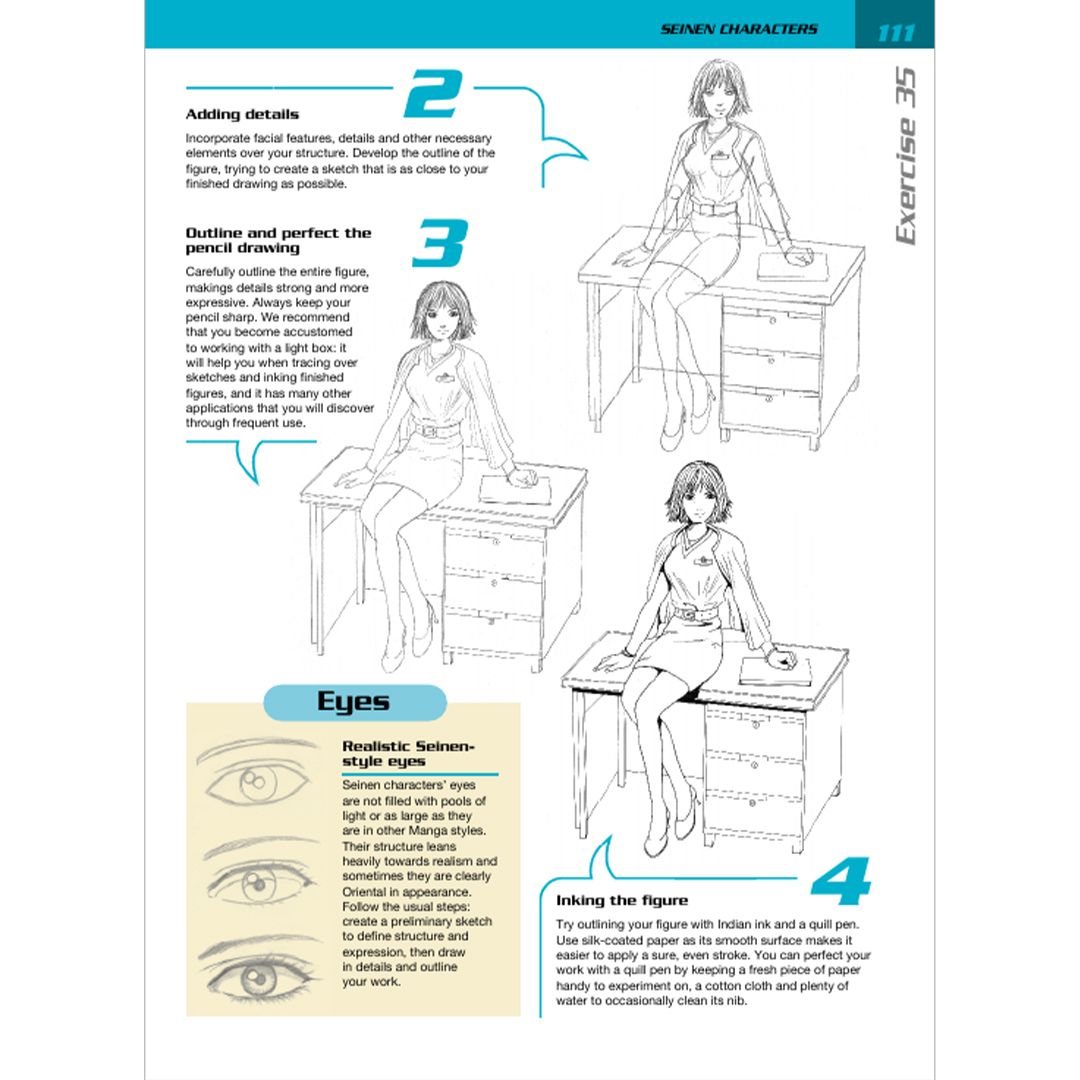 SEINEN CHARACTERS 111

Exercise 35

2

Adding details

Incorporate facial features, details and other necessary elements over your structure. Develop the outline of the figure, trying to create a sketch that is as close to your finished drawing as possible.

3

Outline and perfect the pencil drawing

Carefully outline the entire figure, makings details strong and more expressive. Always keep your pencil sharp. We recommend that you become accustomed to working with a light box: it will help you when tracing over sketches and inking finished figures, and it has many other applications that you will discover through frequent use.

Eyes

Realistic Seinen-style eyes

Seinen characters' eyes are not filled with pools of light or as large as they are in other Manga styles. Their structure leans heavily towards realism and sometimes they are clearly Oriental in appearance. Follow the usual steps: create a preliminary sketch to define structure and expression, then draw in details and outline your work.

4

Inking the figure

Try outlining your figure with Indian ink and a quill pen. Use silk-coated paper as its smooth surface makes it easier to apply a sure, even stroke. You can perfect your work with a quill pen by keeping a fresh piece of paper handy to experiment on, a cotton cloth and plenty of water to occasionally clean its nib.